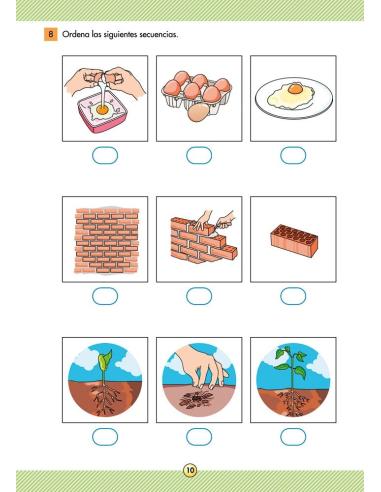 8 Ordena las siguientes secuencias.

10