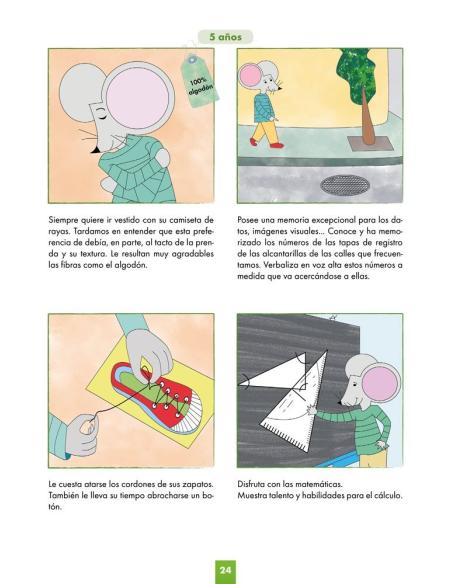 5 años

100% algodón

Siempre quiere ir vestido con su camiseta de rayas. Tardamos en entender que esta preferencia de debía, en parte, al tacto de la prenda y su textura. Le resultan muy agradables las fibras como el algodón.

Posee una memoria excepcional para los datos, imágenes visuales... Conoce y ha memorizado los números de las tapas de registro de las alcantarillas de las calles que frecuentamos. Verbaliza en voz alta estos números a medida que va acercándose a ellas.

Le cuesta atarse los cordones de sus zapatos. También le lleva su tiempo abrocharse un botón.

Disfruta con las matemáticas.
Muestra talento y habilidades para el cálculo.

24