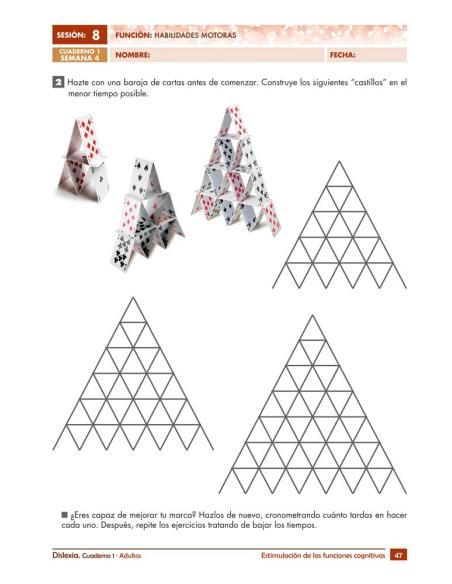 SESIÓN: 8 FUNCIÓN: HABILIDADES MOTORAS

CUADERNO 1 SEMANA 4 NOMBRE: FECHA:

2 Hazte con una baraja de cartas antes de comenzar. Construye los siguientes "castillos" en el menor tiempo posible.

■ ¿Eres capaz de mejorar tu marca? Hazlos de nuevo, cronometrando cuánto tardas en hacer cada uno. Después, repite los ejercicios tratando de bajar los tiempos.

Dislexia. Cuaderno 1 - Adultos Estimulación de las funciones cognitivas 47