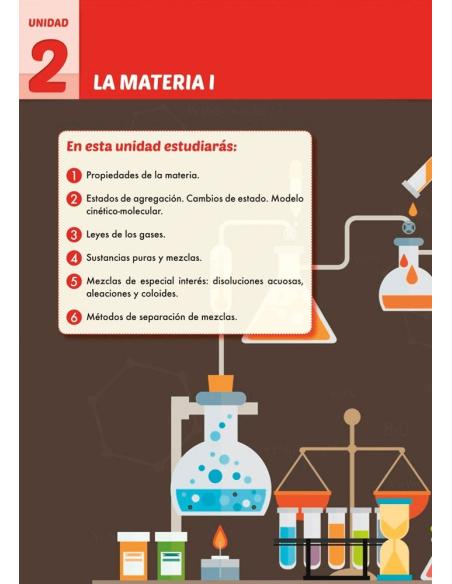 UNIDAD
2
LA MATERIA I

En esta unidad estudiarás:

1 Propiedades de la materia.

2 Estados de agregación. Cambios de estado. Modelo cinético-molecular.

3 Leyes de los gases.

4 Sustancias puras y mezclas.

5 Mezclas de especial interés: disoluciones acuosas, aleaciones y coloides.

6 Métodos de separación de mezclas.