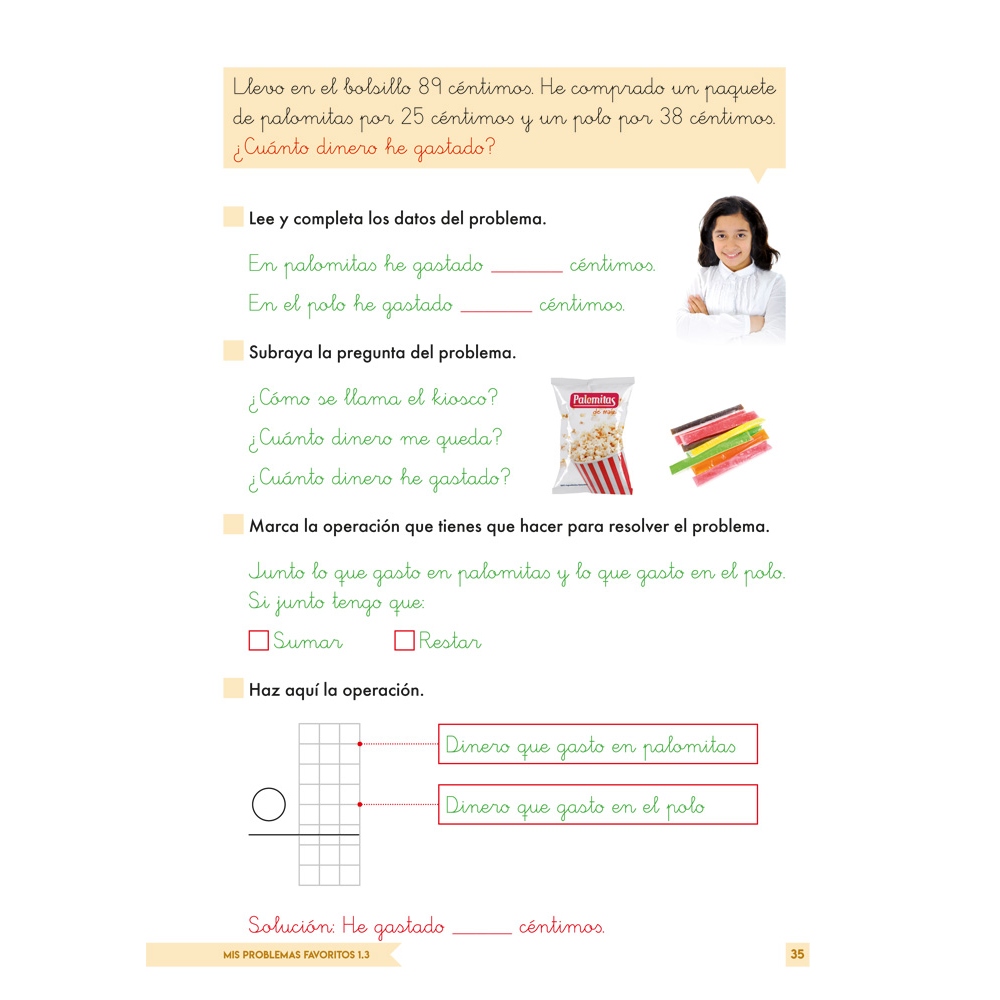 Llevo en el bolsillo 89 céntimos. He comprado un paquete de palomitas por 25 céntimos y un polo por 38 céntimos. ¿Cuánto dinero he gastado?

Lee y completa los datos del problema.

En palomitas he gastado ______ céntimos.

En el polo he gastado ______ céntimos.

Subraya la pregunta del problema.

¿Cómo se llama el kiosco?

¿Cuánto dinero me queda?

¿Cuánto dinero he gastado?

Palomitas de maíz

Marca la operación que tienes que hacer para resolver el problema.

Junto lo que gasto en palomitas y lo que gasto en el polo. Si junto tengo que:

Sumar Restar

Haz aquí la operación.

Dinero que gasto en palomitas

Dinero que gasto en el polo

Solución: He gastado ______ céntimos.

MIS PROBLEMAS FAVORITOS 1.3

35