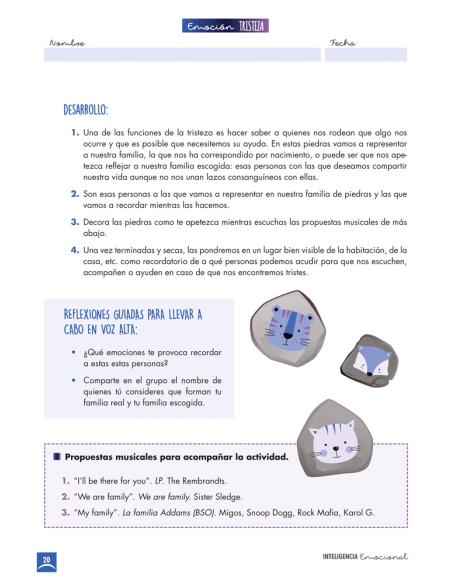 Emoción TRISTEZA

Nombre

Fecha

DESARROLLO:

1. Una de las funciones de la tristeza es hacer saber a quienes nos rodean que algo nos ocurre y que es posible que necesitemos su ayuda. En estas piedras vamos a representar a nuestra familia, la que nos ha correspondido por nacimiento, o puede ser que nos apetezca reflejar a nuestra familia escogida: esas personas con las que deseamos compartir nuestra vida aunque no nos unan lazos consanguíneos con ellas.

2. Son esas personas a las que vamos a representar en nuestra familia de piedras y las que vamos a recordar mientras las hacemos.

3. Decora las piedras como te apetezca mientras escuchas las propuestas musicales de más abajo.

4. Una vez terminadas y secas, las pondremos en un lugar bien visible de la habitación, de la casa, etc. como recordatorio de a qué personas podemos acudir para que nos escuchen, acompañen o ayuden en caso de que nos encontremos tristes.

REFLEXIONES GUIADAS PARA LLEVAR A CABO EN VOZ ALTA:

• ¿Qué emociones te provoca recordar a estas estas personas?

• Comparte en el grupo el nombre de quienes tú consideres que forman tu familia real y tu familia escogida.

Propuestas musicales para acompañar la actividad.

1. "I'll be there for you". LP. The Rembrandts.
2. "We are family". We are family. Sister Sledge.
3. "My family". La familia Addams (BSO). Migos, Snoop Dogg, Rock Mafia, Karol G.

20

INTELIGENCIA Emocional